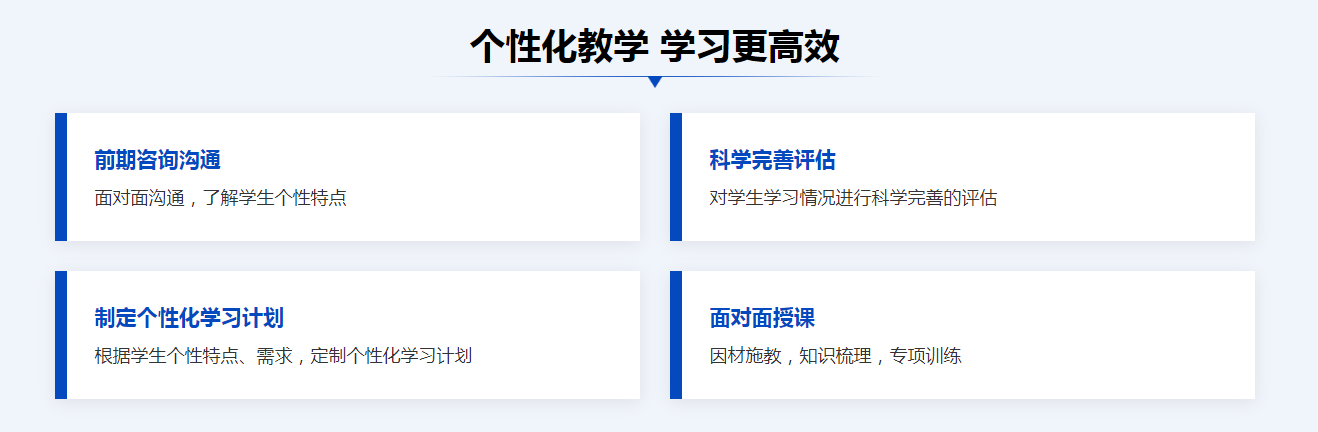 个性化教学 学习更高效

前期咨询沟通
面对面沟通，了解学生个性特点

科学完善评估
对学生学习情况进行科学完善的评估

制定个性化学习计划
根据学生个性特点、需求，定制个性化学习计划

面对面授课
因材施教，知识梳理，专项训练