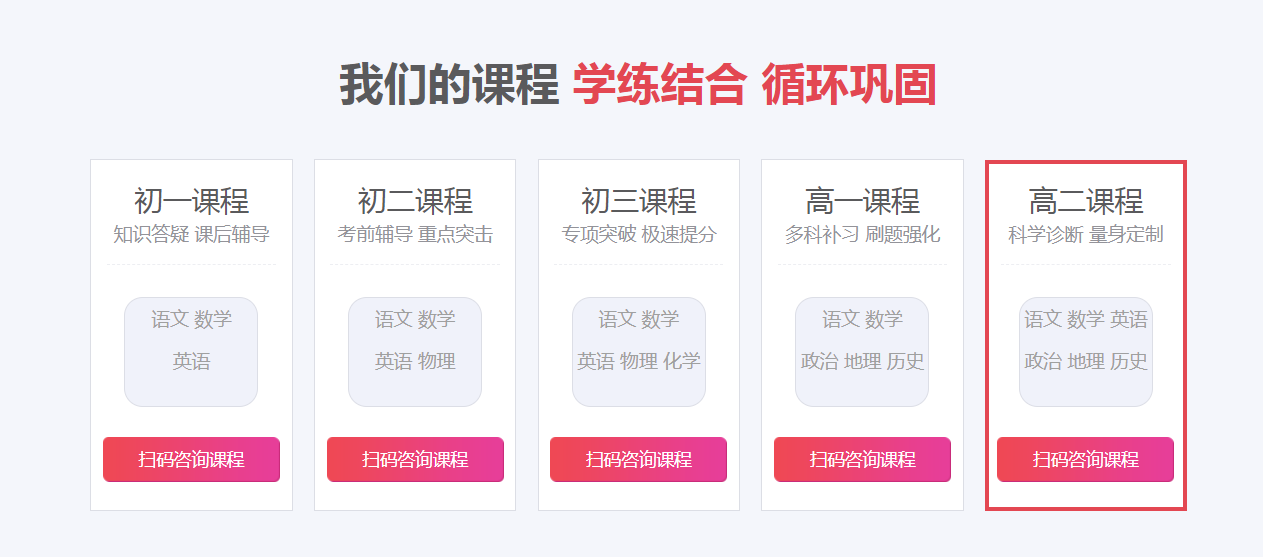 我们的课程 学练结合 循环巩固

初一课程
知识答疑 课后辅导

语文 数学
英语

扫码咨询课程

初二课程
考前辅导 重点突击

语文 数学
英语 物理

扫码咨询课程

初三课程
专项突破 极速提分

语文 数学
英语 物理 化学

扫码咨询课程

高一课程
多科补习 刷题强化

语文 数学
政治 地理 历史

扫码咨询课程

高二课程
科学诊断 量身定制

语文 数学 英语
政治 地理 历史

扫码咨询课程