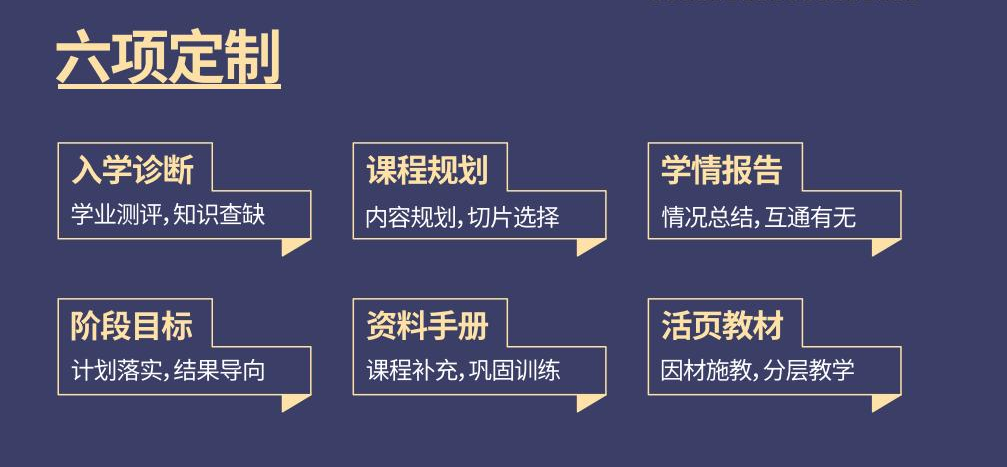 六项定制

入学诊断
学业测评,知识查缺

课程规划
内容规划,切片选择

学情报告
情况总结,互通有无

阶段目标
计划落实,结果导向

资料手册
课程补充,巩固训练

活页教材
因材施教,分层教学