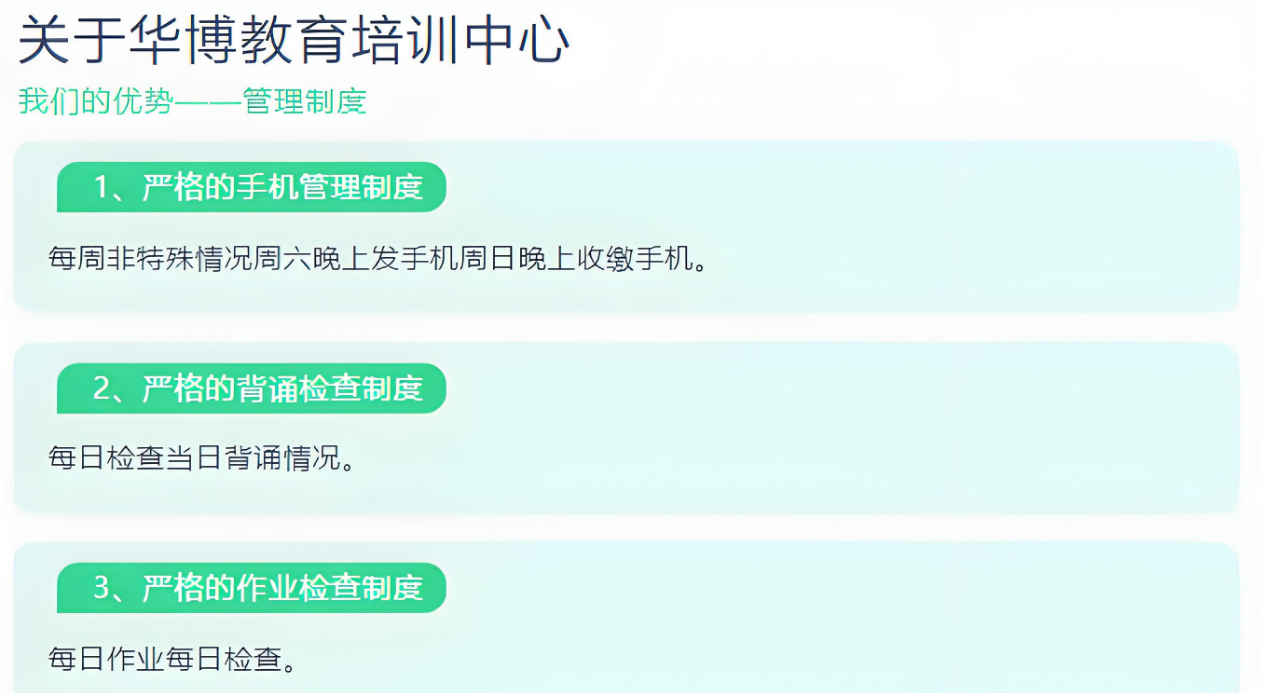 关于华博教育培训中心

我们的优势——管理制度

1、严格的手机管理制度

每周非特殊情况周六晚上发手机周日晚上收缴手机。

2、严格的背诵检查制度

每日检查当日背诵情况。

3、严格的作业检查制度

每日作业每日检查。