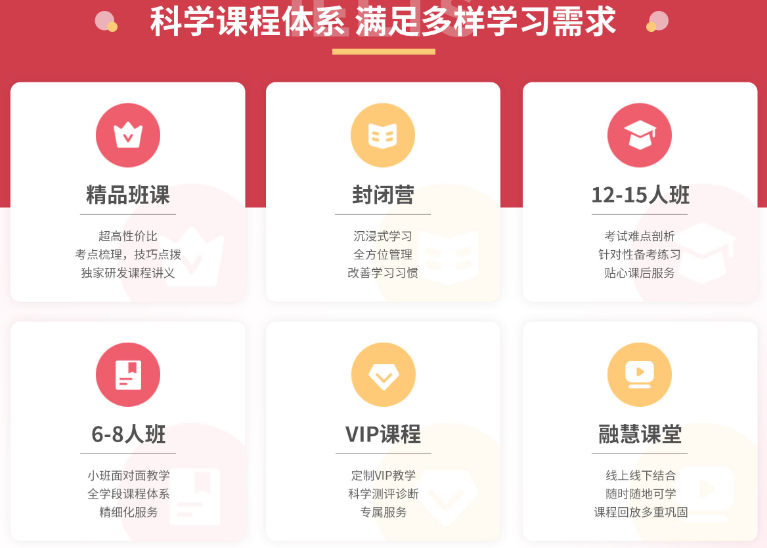 科学课程体系 满足多样学习需求

精品班课

超高性价比
考点梳理，技巧点拨
独家研发课程讲义

封闭营

沉浸式学习
全方位管理
改善学习习惯

12-15人班

考试难点剖析
针对性备考练习
贴心课后服务

6-8人班

小班面对面教学
全学段课程体系
精细化服务

VIP课程

定制VIP教学
科学测评诊断
专属服务

融慧课堂

线上线下结合
随时随地可学
课程回放多重巩固