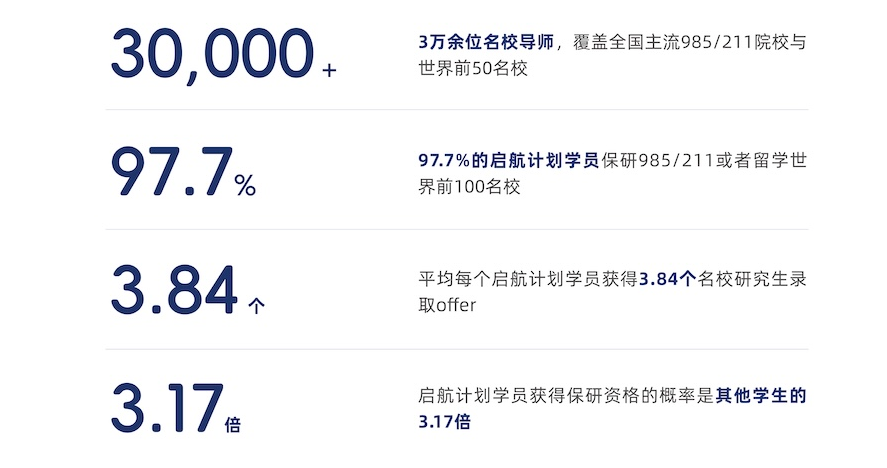 30,000+

3万余位名校导师，覆盖全国主流985/211院校与世界前50名校

97.7%

97.7%的启航计划学员保研985/211或者留学世界前100名校

3.84个

平均每个启航计划学员获得3.84个名校研究生录取offer

3.17倍

启航计划学员获得保研资格的概率是其他学生的3.17倍